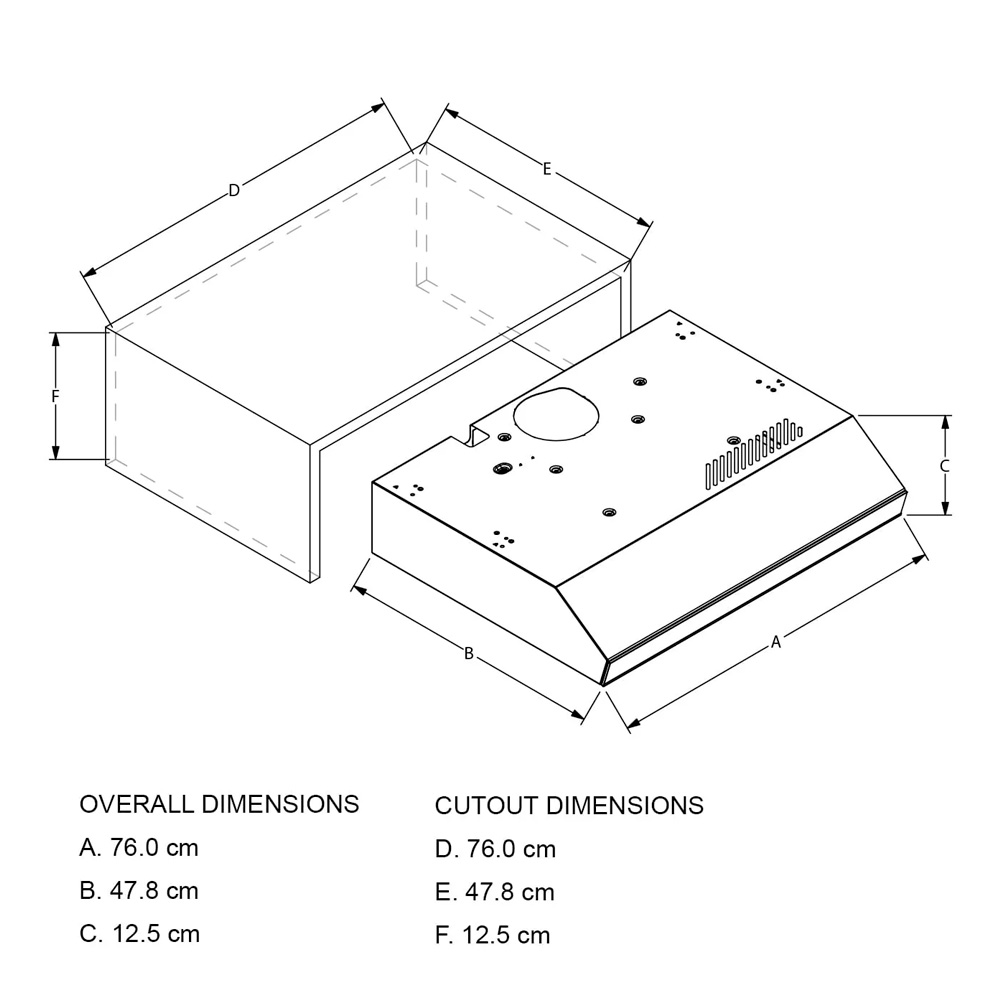 D

E

F

C

B

A

OVERALL DIMENSIONS
A. 76.0 cm
B. 47.8 cm
C. 12.5 cm

CUTOUT DIMENSIONS
D. 76.0 cm
E. 47.8 cm
F. 12.5 cm